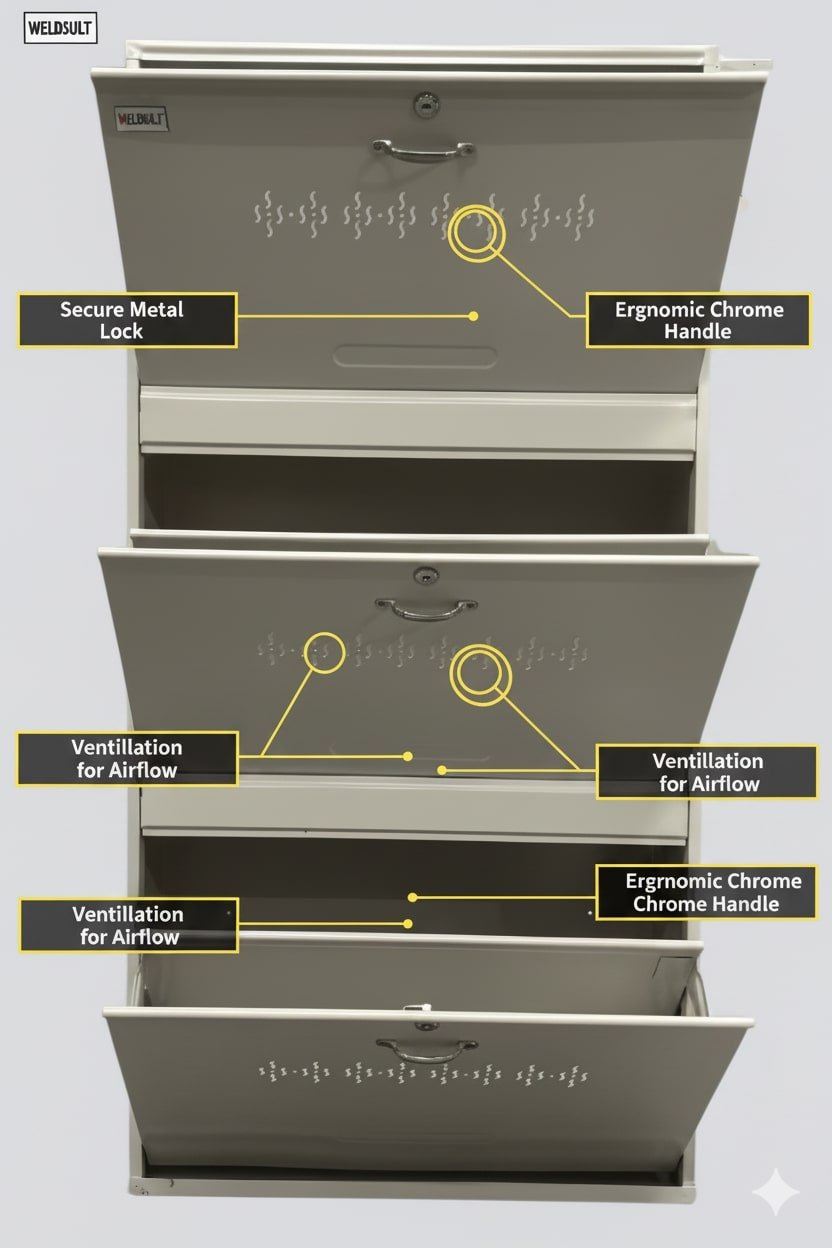 WELDSULT

WELDSULT

Secure Metal Lock

Ergnomic Chrome Handle

Ventillation for Airflow

Ventillation for Airflow

Ergnomic Chrome Chrome Handle

Ventillation for Airflow